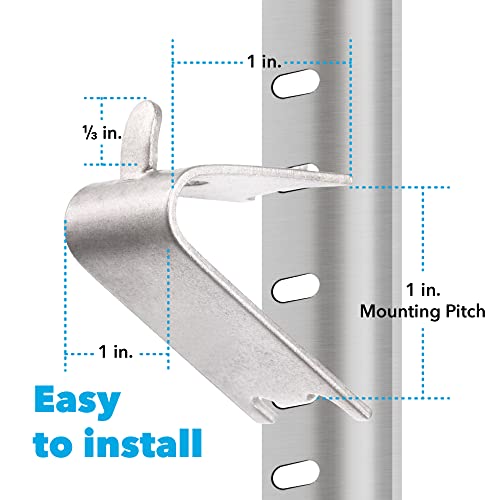 1 in.

⅓ in.

1 in.
Mounting Pitch

1 in.

Easy
to install