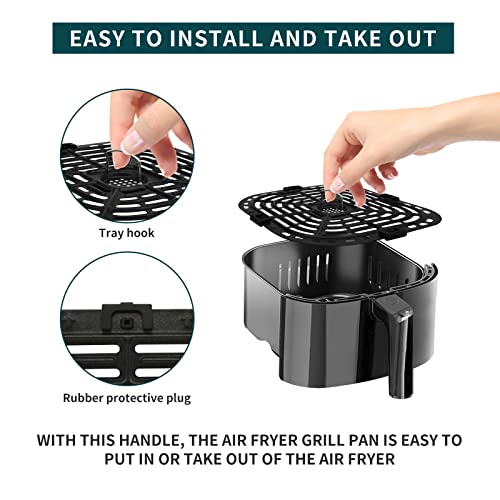 EASY TO INSTALL AND TAKE OUT

Tray hook

Rubber protective plug

WITH THIS HANDLE, THE AIR FRYER GRILL PAN IS EASY TO PUT IN OR TAKE OUT OF THE AIR FRYER