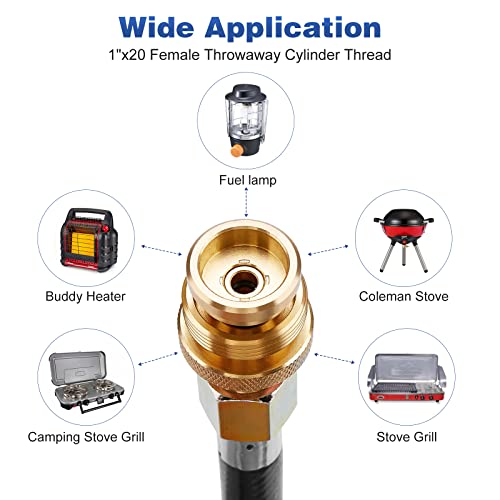 Wide Application

1"x20 Female Throwaway Cylinder Thread

Fuel lamp

Buddy Heater

Coleman Stove

Camping Stove Grill

Stove Grill