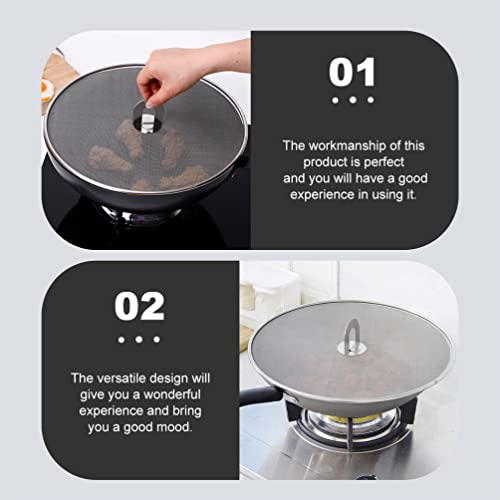 01

The workmanship of this product is perfect and you will have a good experience in using it.

02

The versatile design will give you a wonderful experience and bring you a good mood.