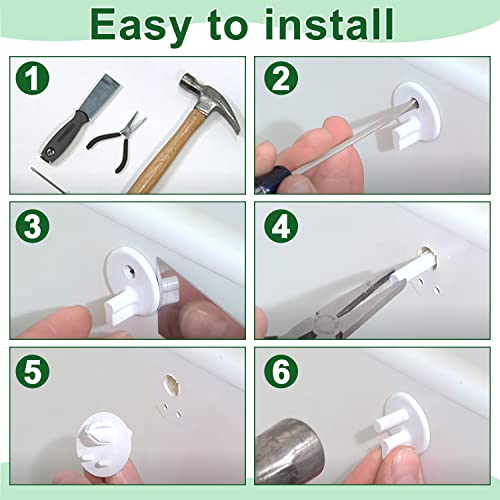 Easy to install

1

2

3

4

5

6