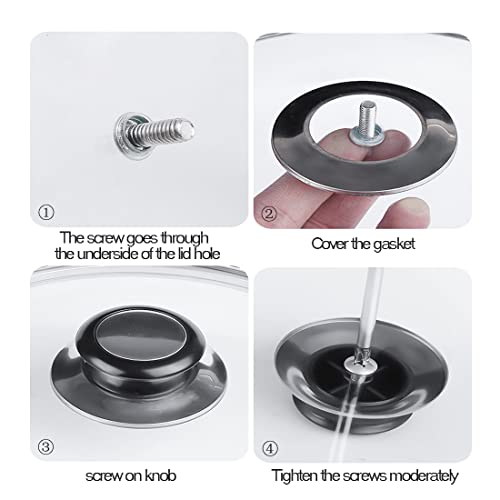 ①

The screw goes through the underside of the lid hole

②

Cover the gasket

③

screw on knob

④

Tighten the screws moderately