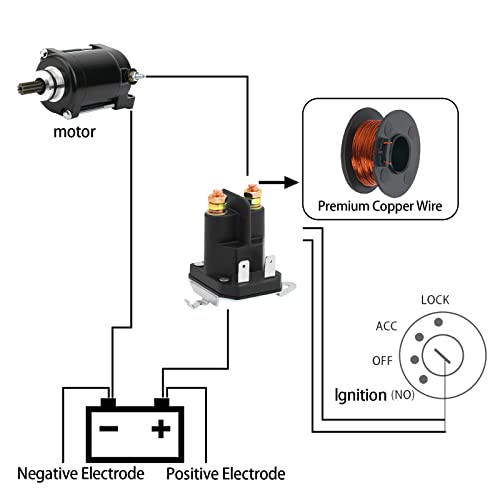 motor

Premium Copper Wire

LOCK

ACC

OFF

Ignition (NO)

−

+

Negative Electrode

Positive Electrode