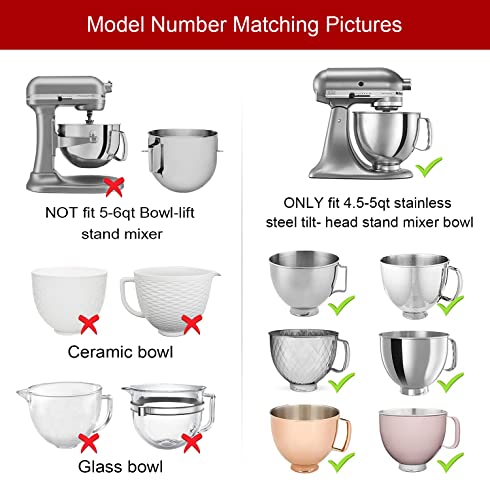 Model Number Matching Pictures

NOT fit 5-6qt Bowl-lift stand mixer

Ceramic bowl

Glass bowl

ONLY fit 4.5-5qt stainless steel tilt- head stand mixer bowl