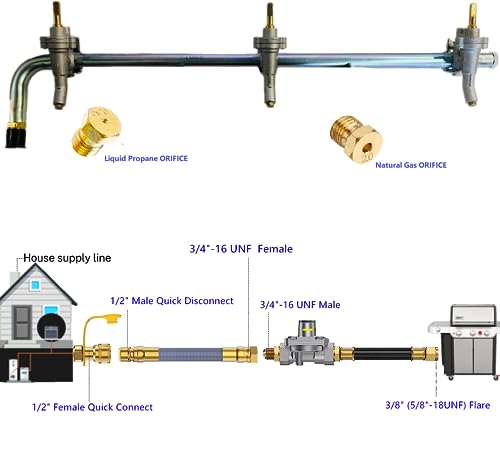 Liquid Propane ORIFICE

2.0

Natural Gas ORIFICE

House supply line

3/4"-16 UNF Female

1/2" Male Quick Disconnect

3/4"-16 UNF Male

1/2" Female Quick Connect

3/8" (5/8"-18UNF) Flare