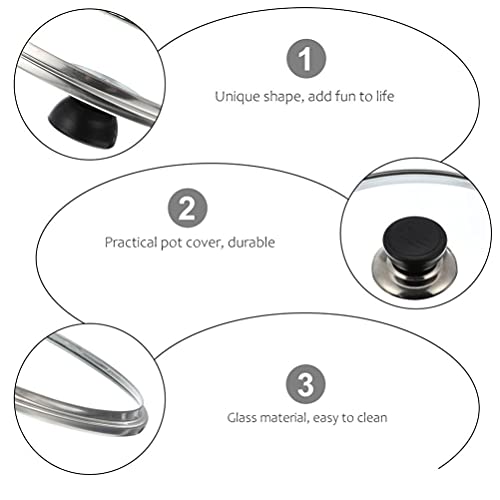 1

Unique shape, add fun to life

2

Practical pot cover, durable

3

Glass material, easy to clean