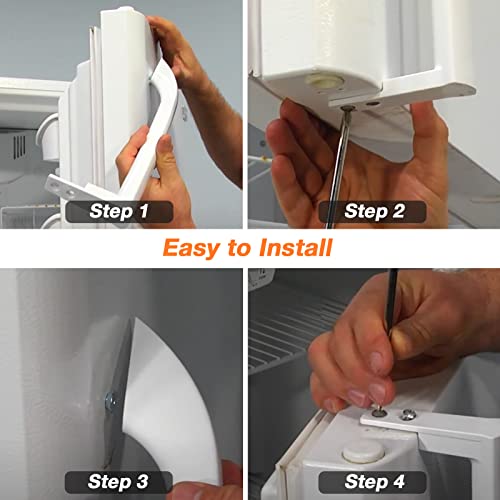 Step 1

Step 2

Easy to Install

Step 3

Step 4