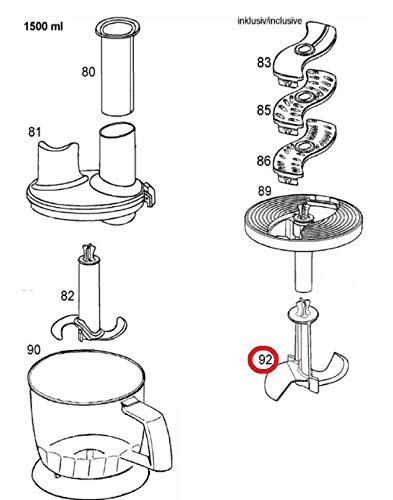 1500 ml

80

81

82

90

inklusiv/inclusive

83

85

86

89

92