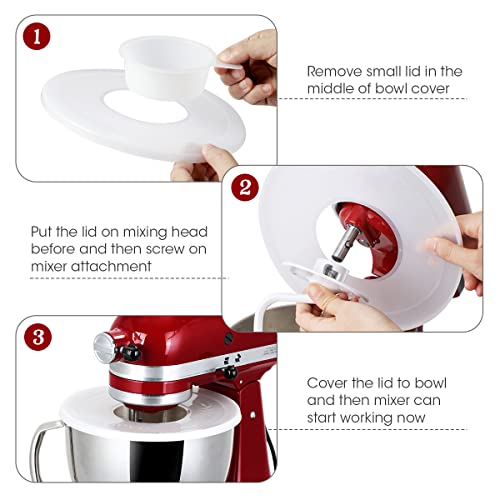 1

Remove small lid in the middle of bowl cover

2

Put the lid on mixing head before and then screw on mixer attachment

3

Cover the lid to bowl and then mixer can start working now