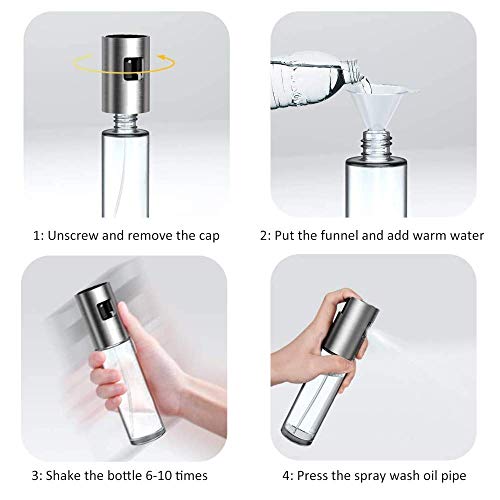 1: Unscrew and remove the cap

2: Put the funnel and add warm water

3: Shake the bottle 6-10 times

4: Press the spray wash oil pipe