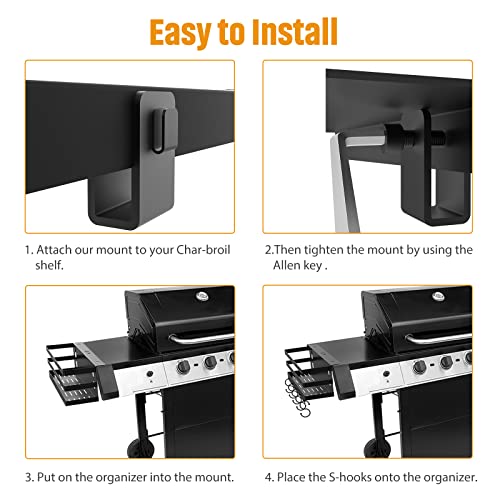 Easy to Install

1. Attach our mount to your Char-broil shelf.

2.Then tighten the mount by using the Allen key .

3. Put on the organizer into the mount.

4. Place the S-hooks onto the organizer.