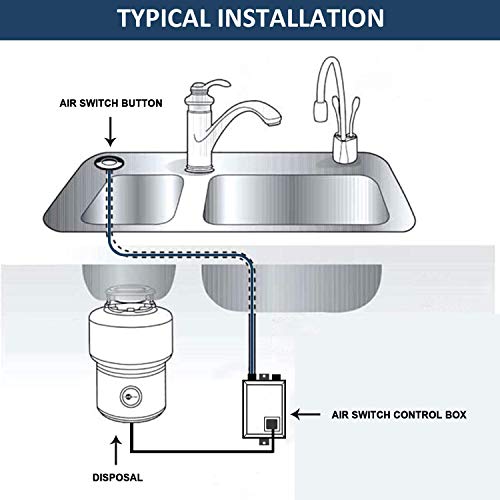 TYPICAL INSTALLATION

AIR SWITCH BUTTON

AIR SWITCH CONTROL BOX

DISPOSAL