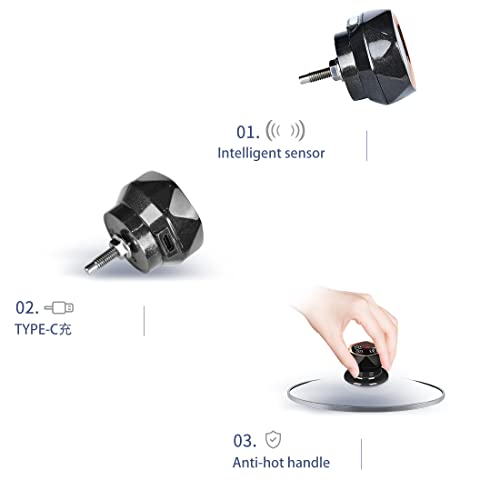 01.
Intelligent sensor

02.
TYPE-C充

03.
Anti-hot handle