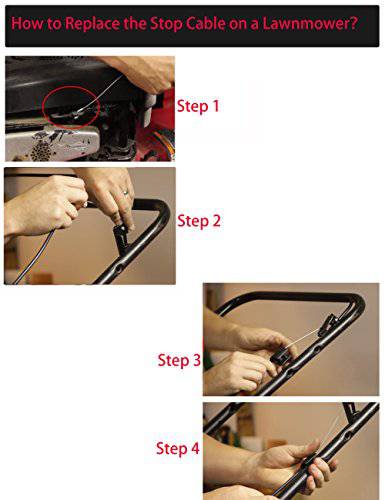 How to Replace the Stop Cable on a Lawnmower?

Step 1

Step 2

Step 3

Step 4