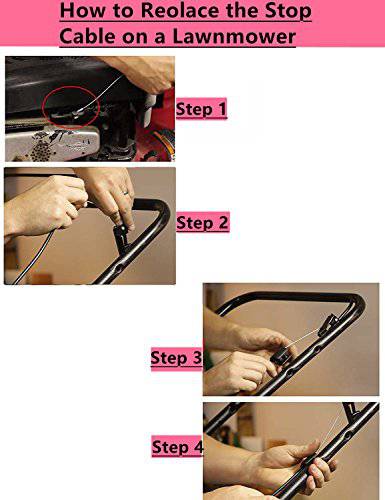 How to Reolace the Stop Cable on a Lawnmower

Step 1

Step 2

Step 3

Step 4