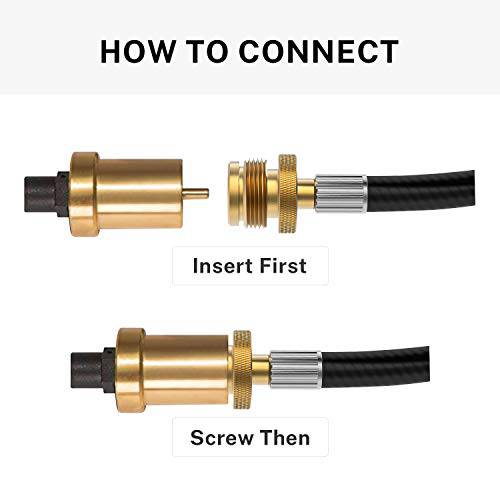 HOW TO CONNECT

Insert First

Screw Then