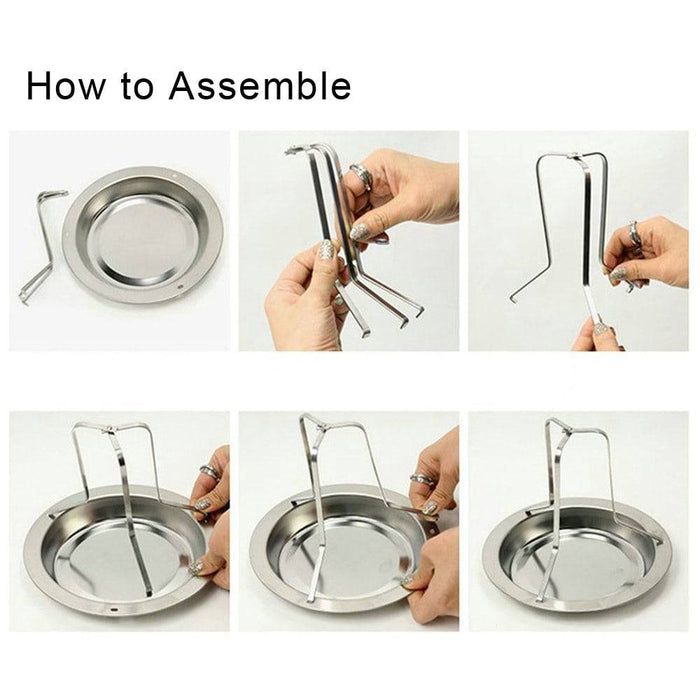 How to Assemble