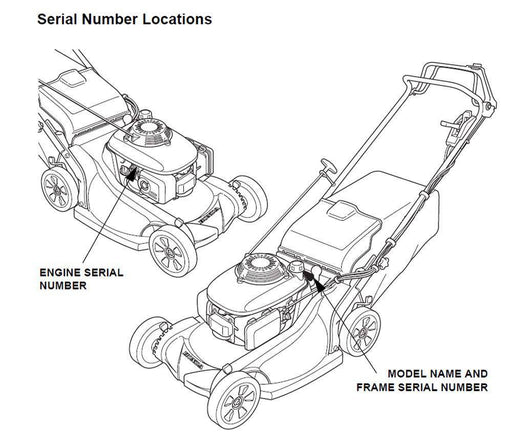 Serial Number Locations

ENGINE SERIAL NUMBER

MODEL NAME AND FRAME SERIAL NUMBER