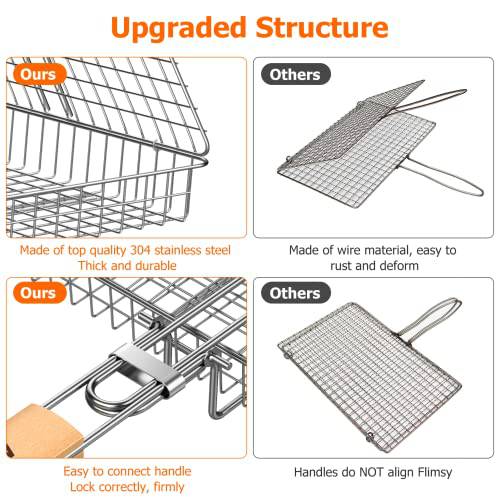 Upgraded Structure

Ours

Made of top quality 304 stainless steel
Thick and durable

Others

Made of wire material, easy to rust and deform

Ours

Easy to connect handle
Lock correctly, firmly

Others

Handles do NOT align Flimsy