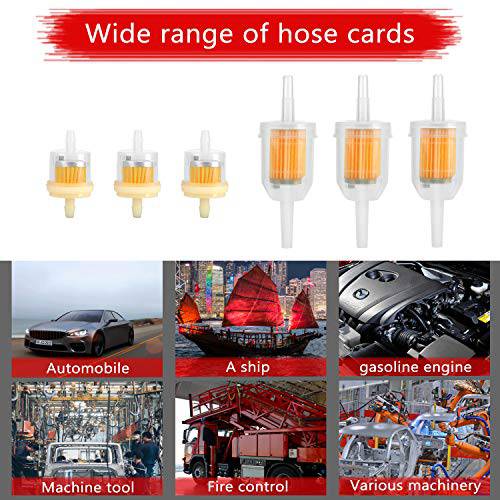 Wide range of hose cards

Automobile

A ship

gasoline engine

Machine tool

Fire control

Various machinery