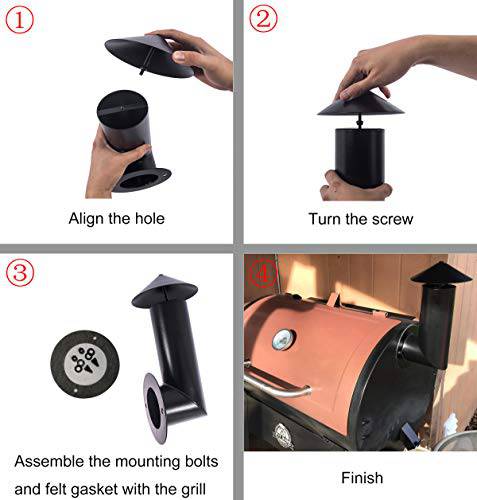 ①

Align the hole

②

Turn the screw

③

Assemble the mounting bolts and felt gasket with the grill

④

Finish