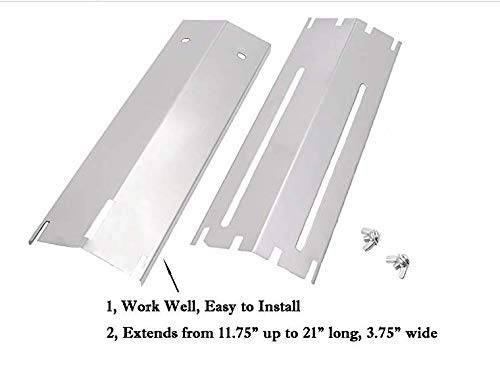 1, Work Well, Easy to Install

2, Extends from 11.75” up to 21” long, 3.75” wide