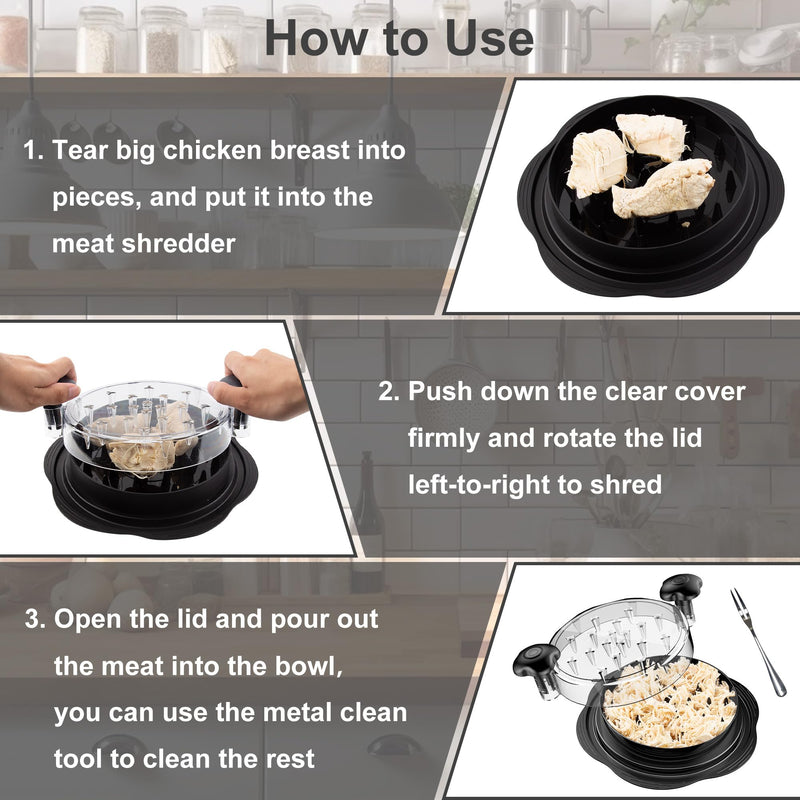 How to Use

1. Tear big chicken breast into pieces, and put it into the meat shredder

2. Push down the clear cover firmly and rotate the lid left-to-right to shred

3. Open the lid and pour out the meat into the bowl, you can use the metal clean tool to clean the rest