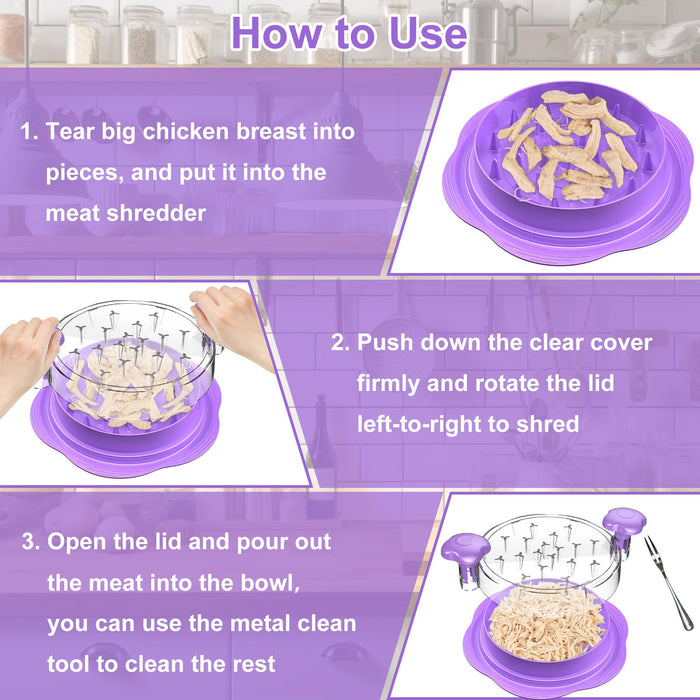 How to Use

1. Tear big chicken breast into pieces, and put it into the meat shredder

2. Push down the clear cover firmly and rotate the lid left-to-right to shred

3. Open the lid and pour out the meat into the bowl, you can use the metal clean tool to clean the rest