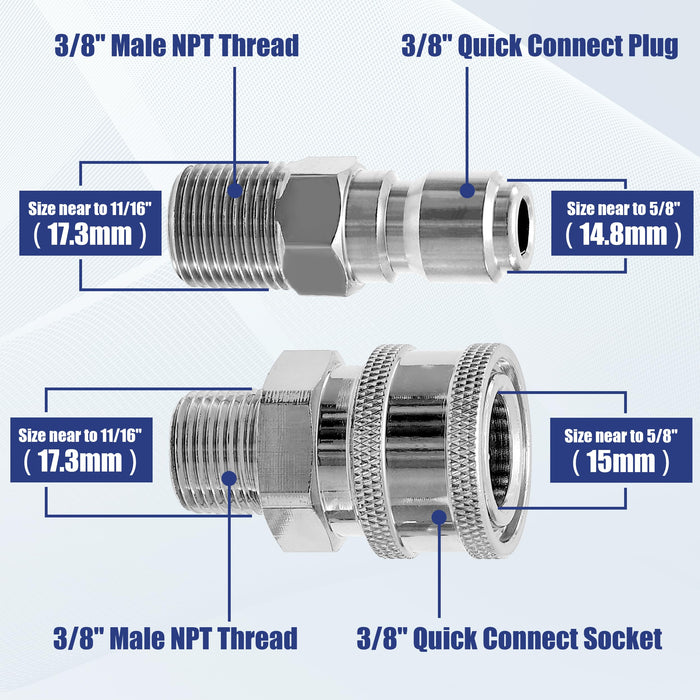 3/8" Male NPT Thread

3/8" Quick Connect Plug

Size near to 11/16"
( 17.3mm )

Size near to 5/8"
( 14.8mm )

Size near to 11/16"
( 17.3mm )

Size near to 5/8"
( 15mm )

3/8" Male NPT Thread

3/8" Quick Connect Socket