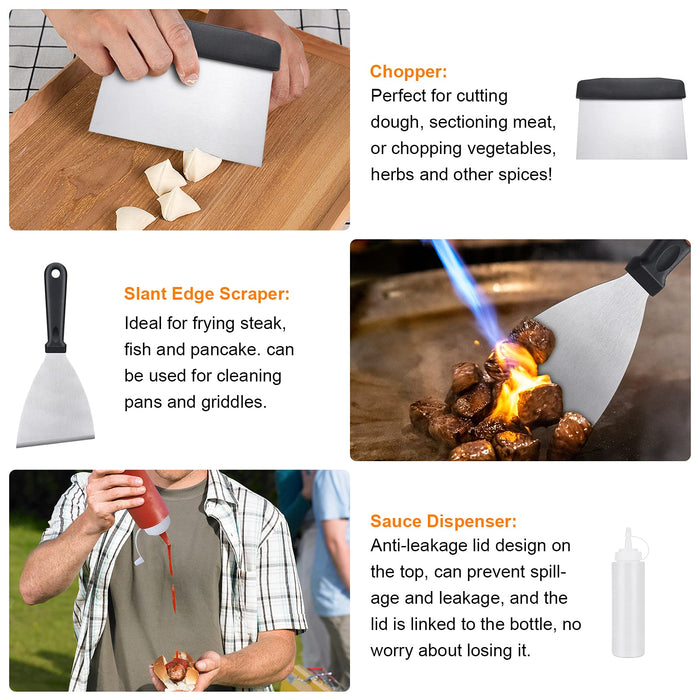 Chopper:
Perfect for cutting dough, sectioning meat, or chopping vegetables, herbs and other spices!

Slant Edge Scraper:
Ideal for frying steak, fish and pancake. can be used for cleaning pans and griddles.

Sauce Dispenser:
Anti-leakage lid design on the top, can prevent spillage and leakage, and the lid is linked to the bottle, no worry about losing it.