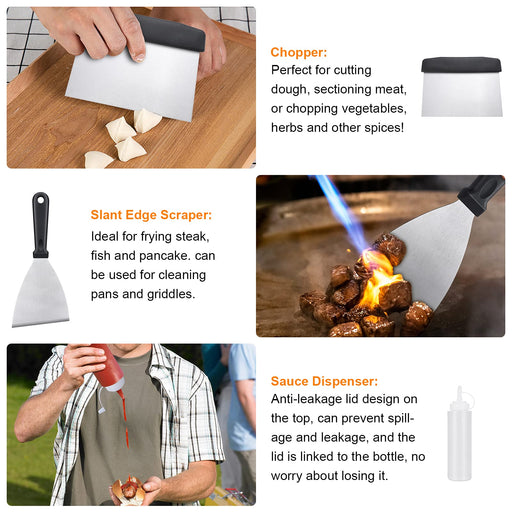 Chopper:
Perfect for cutting dough, sectioning meat, or chopping vegetables, herbs and other spices!

Slant Edge Scraper:
Ideal for frying steak, fish and pancake. can be used for cleaning pans and griddles.

Sauce Dispenser:
Anti-leakage lid design on the top, can prevent spillage and leakage, and the lid is linked to the bottle, no worry about losing it.