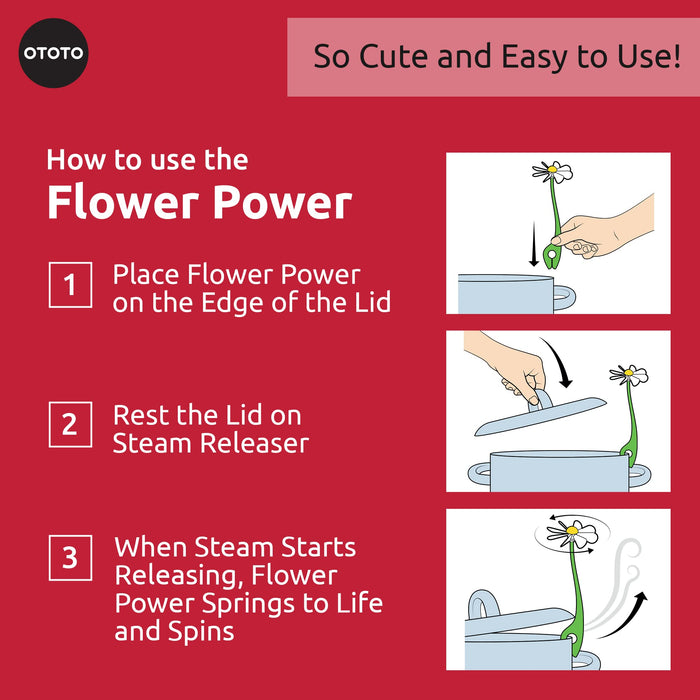 OTOTO

So Cute and Easy to Use!

How to use the
Flower Power

1 Place Flower Power on the Edge of the Lid

2 Rest the Lid on Steam Releaser

3 When Steam Starts Releasing, Flower Power Springs to Life and Spins