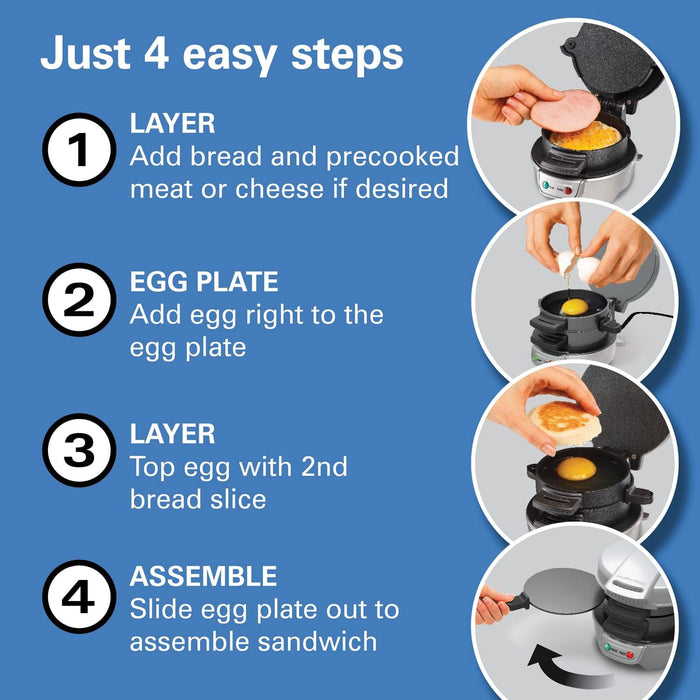 Just 4 easy steps

1
LAYER
Add bread and precooked meat or cheese if desired

2
EGG PLATE
Add egg right to the egg plate

3
LAYER
Top egg with 2nd bread slice

4
ASSEMBLE
Slide egg plate out to assemble sandwich