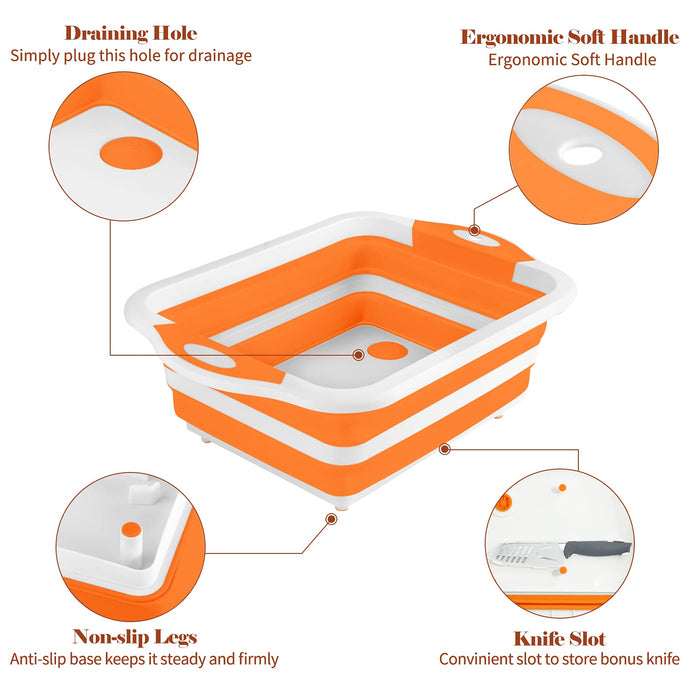 Draining Hole
Simply plug this hole for drainage

Ergonomic Soft Handle
Ergonomic Soft Handle

Non-slip Legs
Anti-slip base keeps it steady and firmly

Knife Slot
Convinient slot to store bonus knife