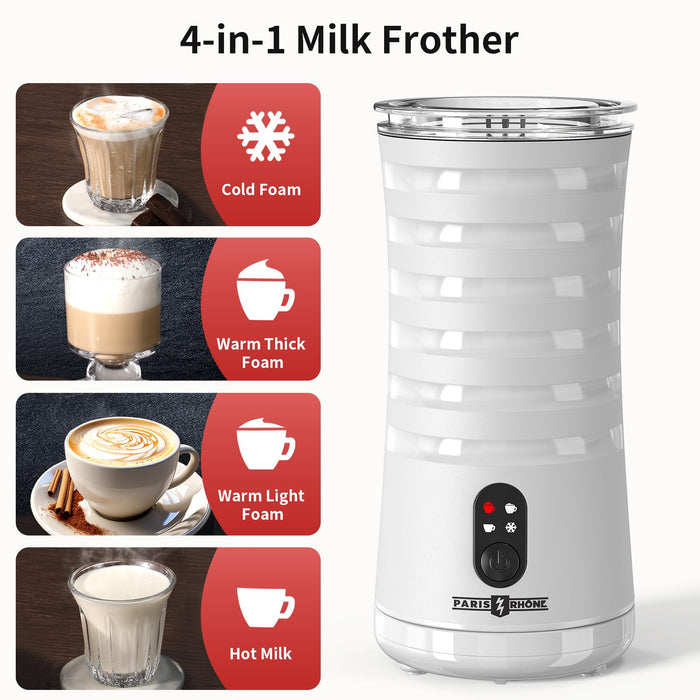 4-in-1 Milk Frother

Cold Foam

Warm Thick Foam

Warm Light Foam

Hot Milk

PARIS RHÔNE