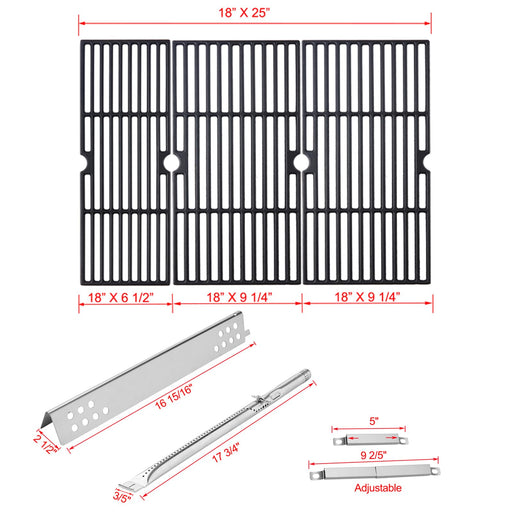 18" X 25"

18" X 6 1/2"

18" X 9 1/4"

18" X 9 1/4"

16 15/16"

2 1/2"

17 3/4"

3/5"

5"

9 2/5"

Adjustable