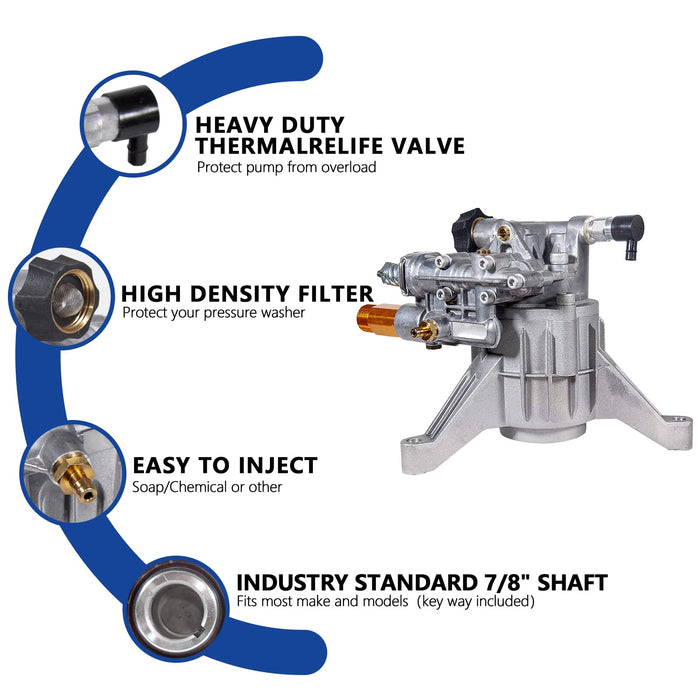 HEAVY DUTY THERMALRELIFE VALVE
Protect pump from overload

HIGH DENSITY FILTER
Protect your pressure washer

EASY TO INJECT
Soap/Chemical or other

INDUSTRY STANDARD 7/8" SHAFT
Fits most make and models (key way included)