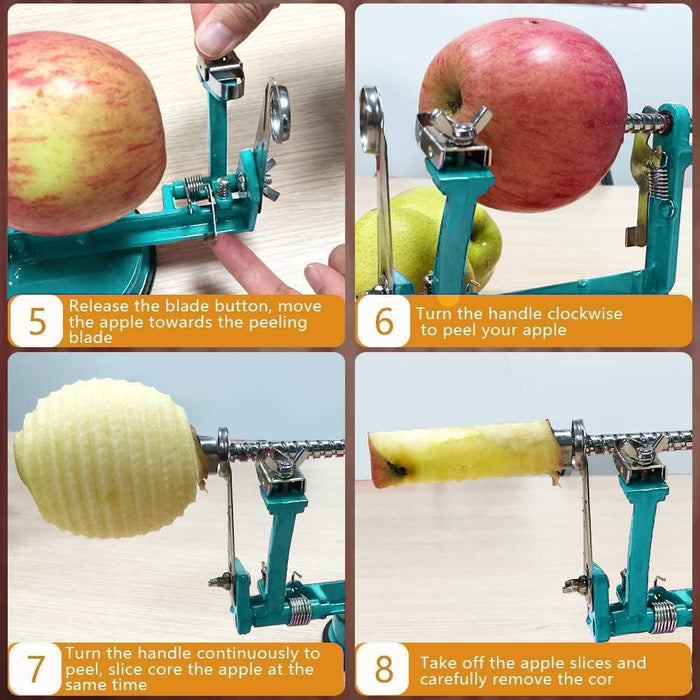 5
Release the blade button, move the apple towards the peeling blade

6
Turn the handle clockwise to peel your apple

7
Turn the handle continuously to peel, slice core the apple at the same time

8
Take off the apple slices and carefully remove the cor