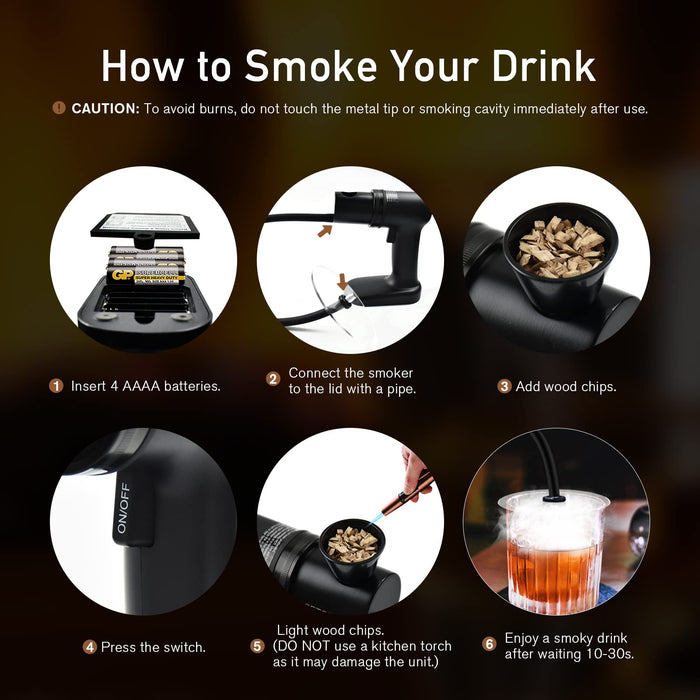 How to Smoke Your Drink

! CAUTION: To avoid burns, do not touch the metal tip or smoking cavity immediately after use.

GP SUPER HEAVY DUTY

1 Insert 4 AAAA batteries.

2 Connect the smoker to the lid with a pipe.

3 Add wood chips.

ON/OFF

4 Press the switch.

5 Light wood chips. (DO NOT use a kitchen torch as it may damage the unit.)

6 Enjoy a smoky drink after waiting 10-30s.