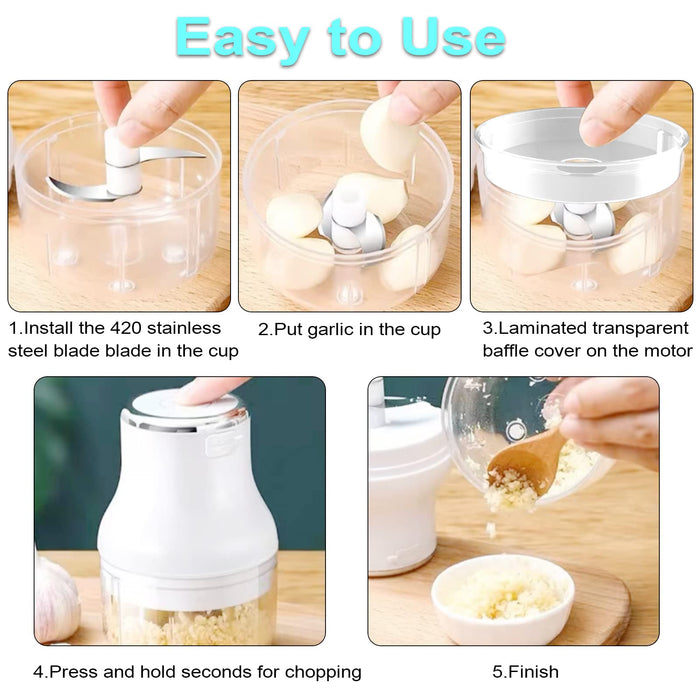 Easy to Use

1.Install the 420 stainless steel blade blade in the cup

2.Put garlic in the cup

3.Laminated transparent baffle cover on the motor

4.Press and hold seconds for chopping

5.Finish