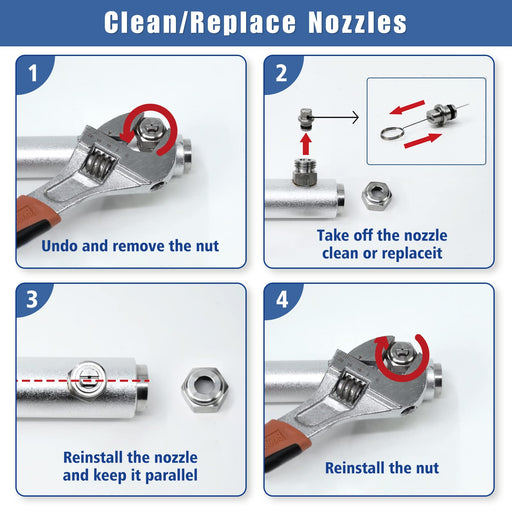 Clean/Replace Nozzles

1

Undo and remove the nut

2

Take off the nozzle clean or replaceit

3

Reinstall the nozzle and keep it parallel

4

Reinstall the nut