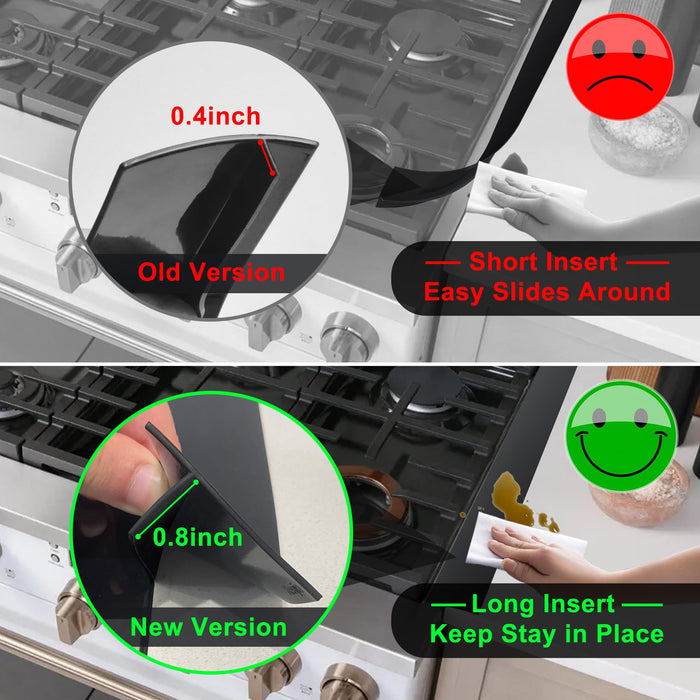 0.4inch

Old Version

— Short Insert —
Easy Slides Around

0.8inch

New Version

— Long Insert —
Keep Stay in Place