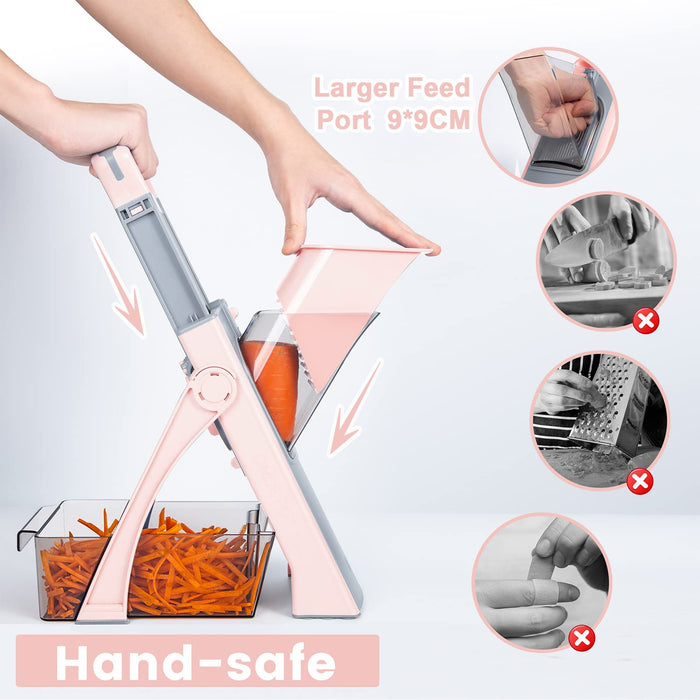 Larger Feed Port 9*9CM

Hand-safe