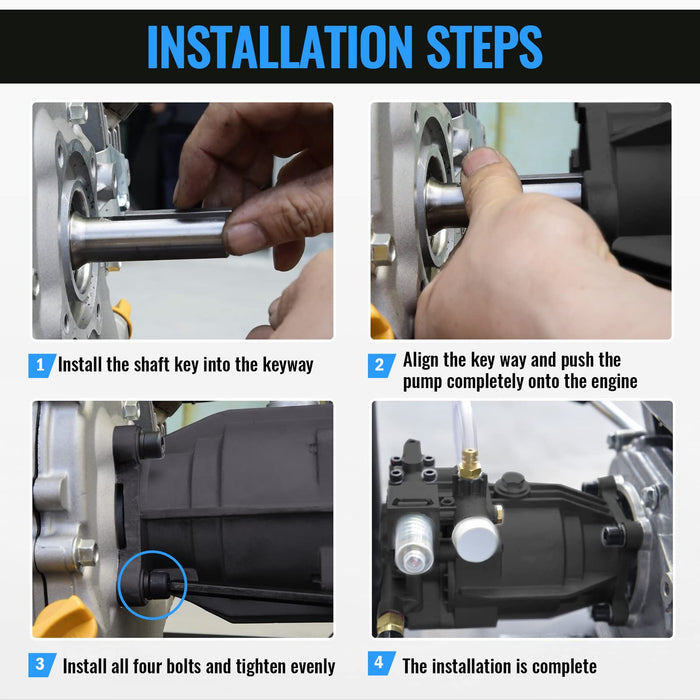 INSTALLATION STEPS

1 Install the shaft key into the keyway

2 Align the key way and push the pump completely onto the engine

3 Install all four bolts and tighten evenly

4 The installation is complete