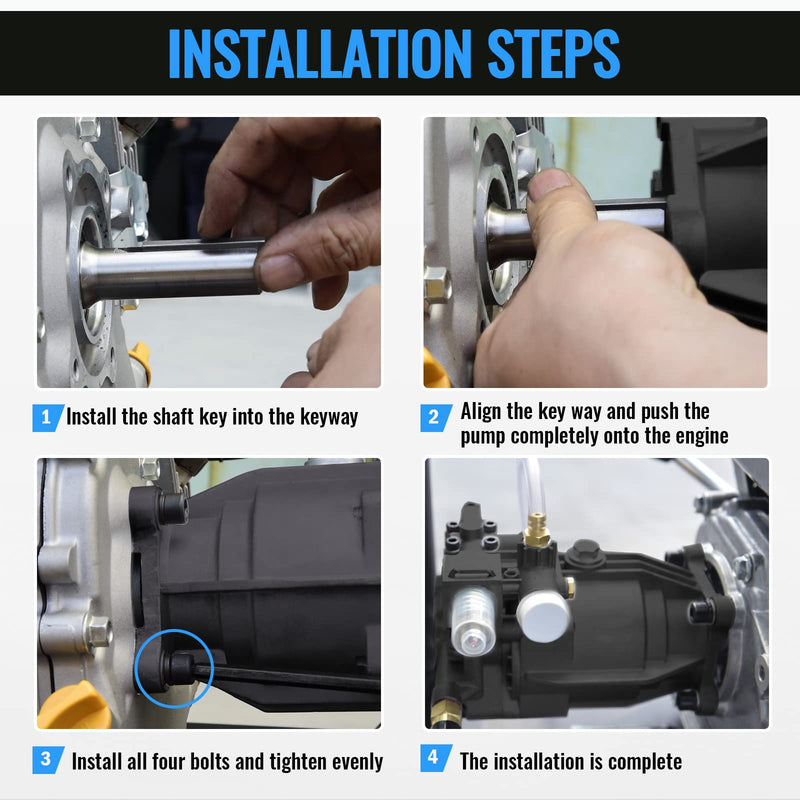 INSTALLATION STEPS

1 Install the shaft key into the keyway

2 Align the key way and push the pump completely onto the engine

3 Install all four bolts and tighten evenly

4 The installation is complete