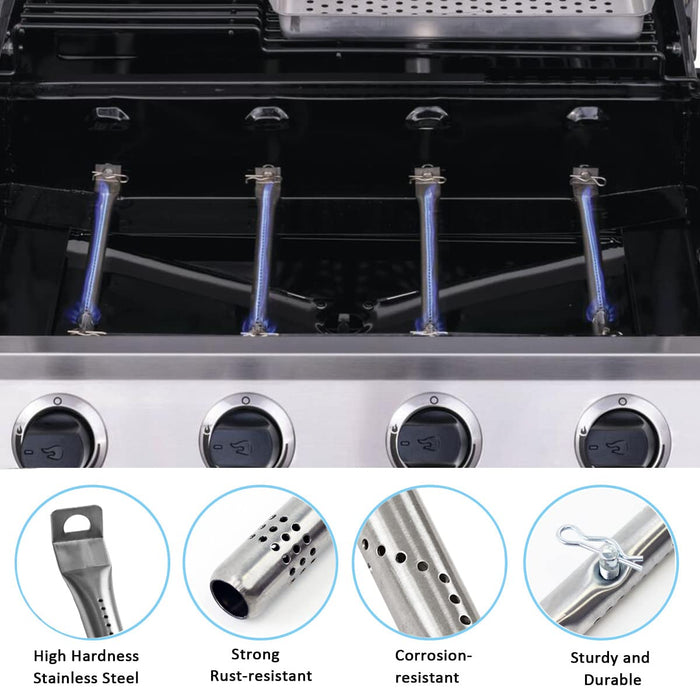 High Hardness Stainless Steel

Strong Rust-resistant

Corrosion-resistant

Sturdy and Durable