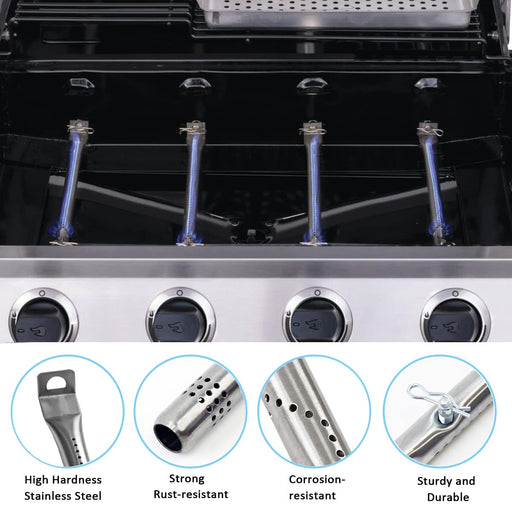 High Hardness Stainless Steel

Strong Rust-resistant

Corrosion-resistant

Sturdy and Durable