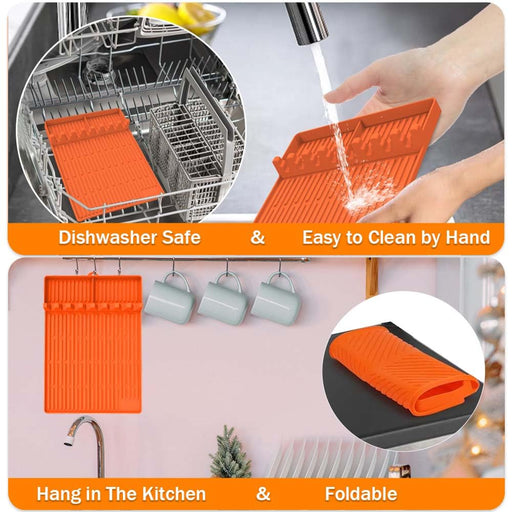 Dishwasher Safe & Easy to Clean by Hand

Hang in The Kitchen & Foldable