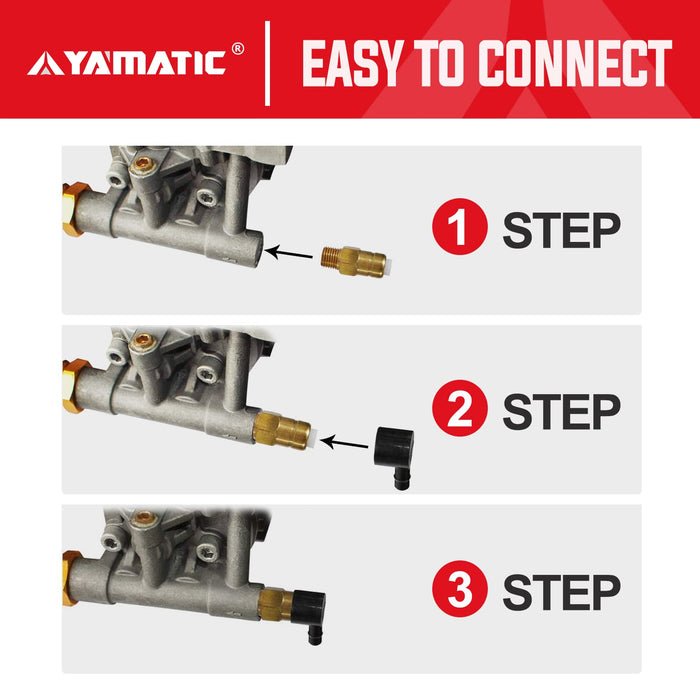 YAMATIC®

EASY TO CONNECT

1 STEP

2 STEP

3 STEP