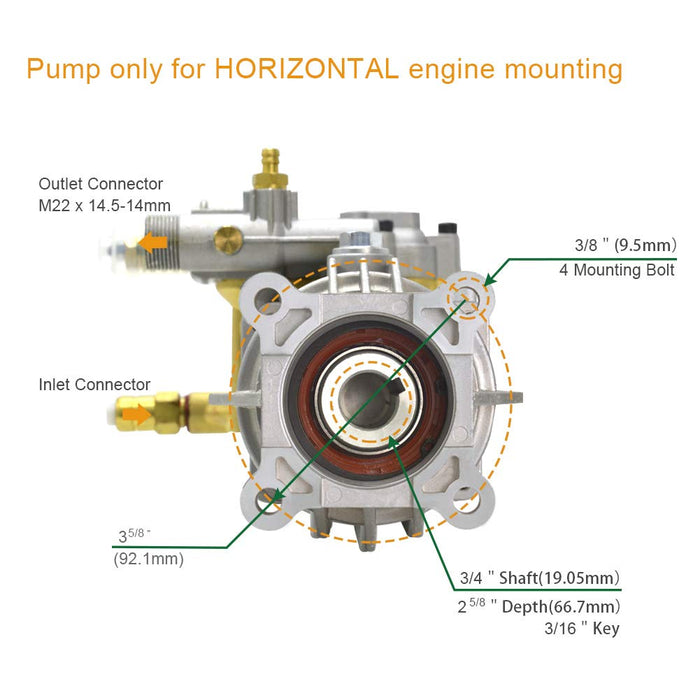 Pump only for HORIZONTAL engine mounting

Outlet Connector
M22 x 14.5-14mm

3/8 " (9.5mm)
4 Mounting Bolt

Inlet Connector

$3^{5/8}$ "
(92.1mm)

3/4 " Shaft(19.05mm)
$2^{5/8}$ " Depth(66.7mm)
3/16 " Key